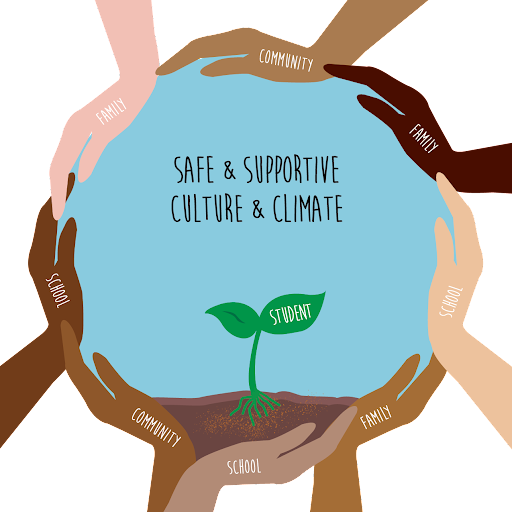 COMMUNITY

FAMILY

FAMILY

SAFE & SUPPORTIVE CULTURE & CLIMATE

SCHOOL

SCHOOL

STUDENT

COMMUNITY

FAMILY

SCHOOL